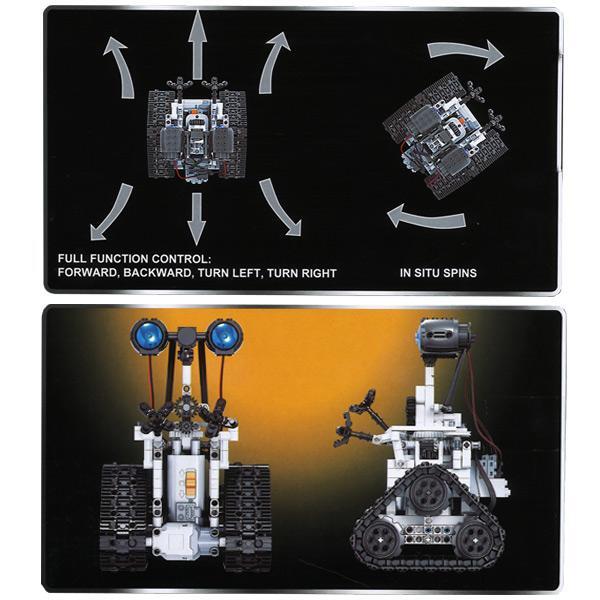 FULL FUNCTION CONTROL:
FORWARD, BACKWARD, TURN LEFT, TURN RIGHT

IN SITU SPINS