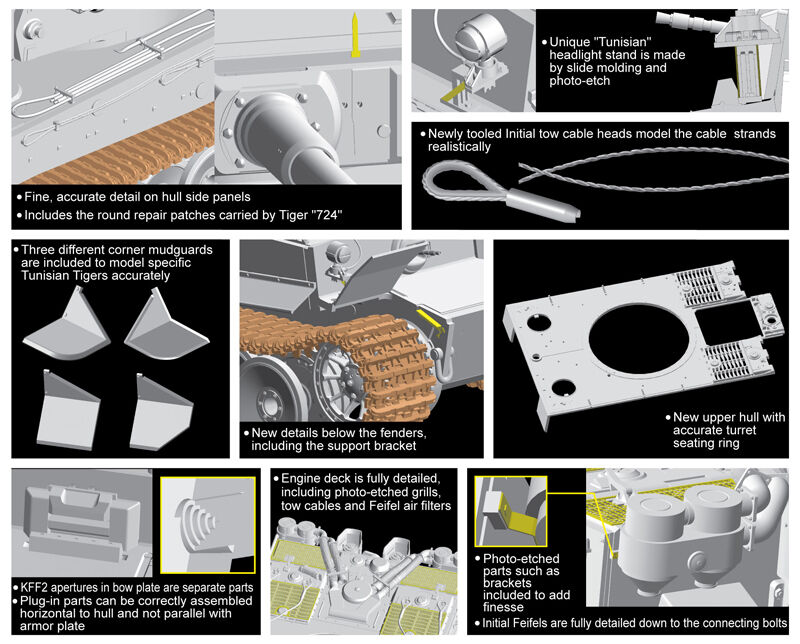 • Fine, accurate detail on hull side panels
• Includes the round repair patches carried by Tiger "724"

• Unique "Tunisian" headlight stand is made by slide molding and photo-etch

• Newly tooled Initial tow cable heads model the cable strands realistically

• Three different corner mudguards are included to model specific Tunisian Tigers accurately

• New details below the fenders, including the support bracket

• New upper hull with accurate turret seating ring

• KFF2 apertures in bow plate are separate parts
• Plug-in parts can be correctly assembled horizontal to hull and not parallel with armor plate

• Engine deck is fully detailed, including photo-etched grills, tow cables and Feifel air filters

• Photo-etched parts such as brackets included to add finesse
• Initial Feifels are fully detailed down to the connecting bolts