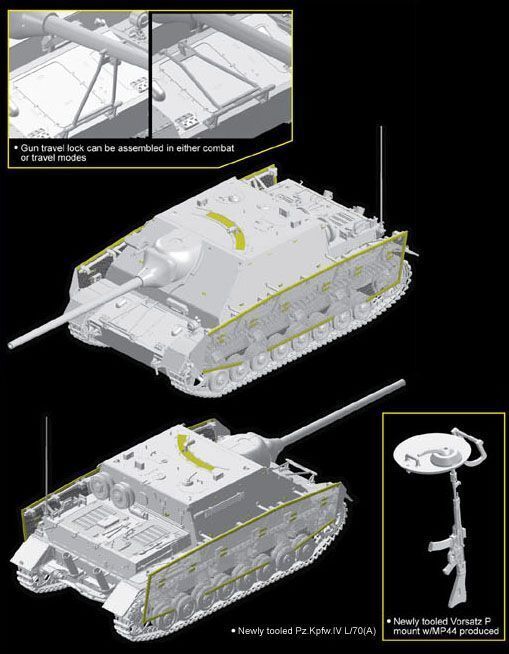 • Gun travel lock can be assembled in either combat or travel modes

• Newly tooled Pz.Kpfw.IV L/70(A)

• Newly tooled Vorsatz P mount w/MP44 produced