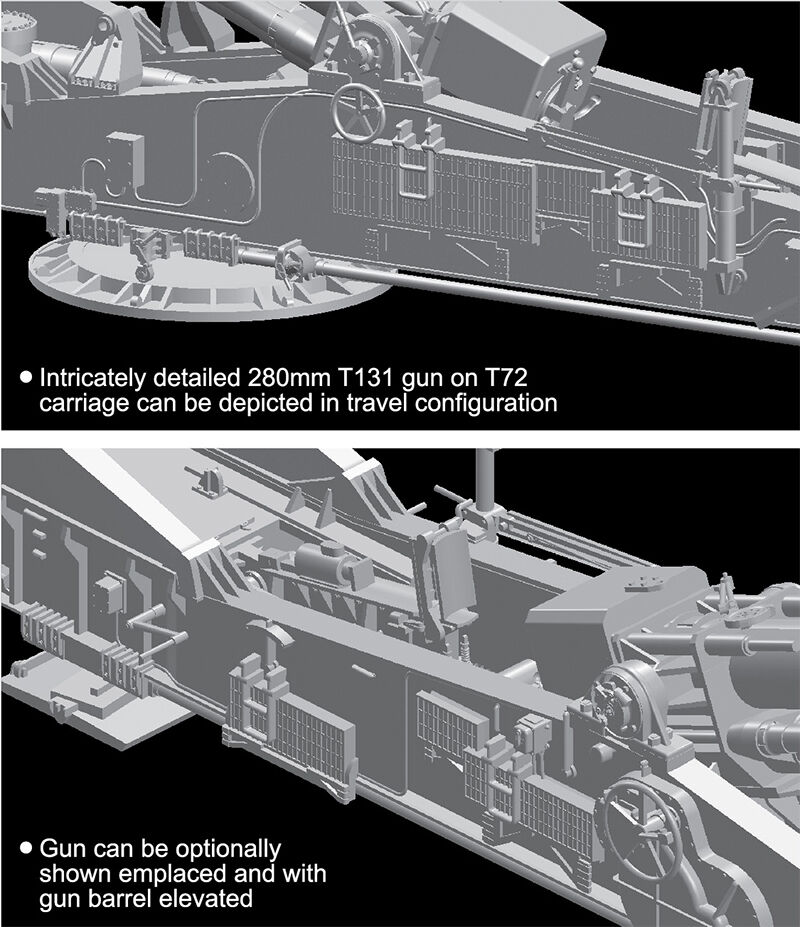 ● Intricately detailed 280mm T131 gun on T72 carriage can be depicted in travel configuration

● Gun can be optionally shown emplaced and with gun barrel elevated