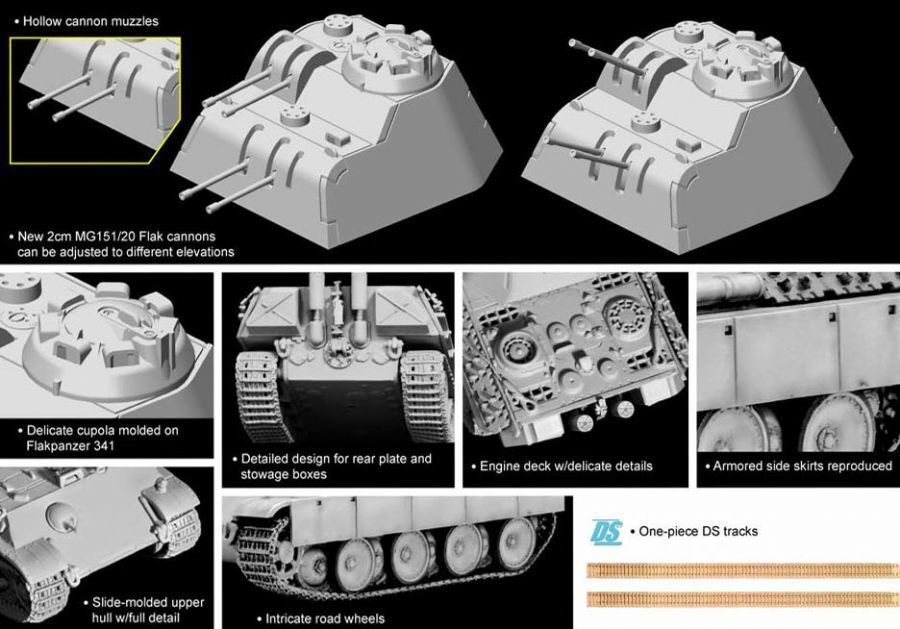 • Hollow cannon muzzles

• New 2cm MG151/20 Flak cannons can be adjusted to different elevations

• Delicate cupola molded on Flakpanzer 341

• Detailed design for rear plate and stowage boxes

• Engine deck w/delicate details

• Armored side skirts reproduced

• Slide-molded upper hull w/full detail

• Intricate road wheels

DS • One-piece DS tracks