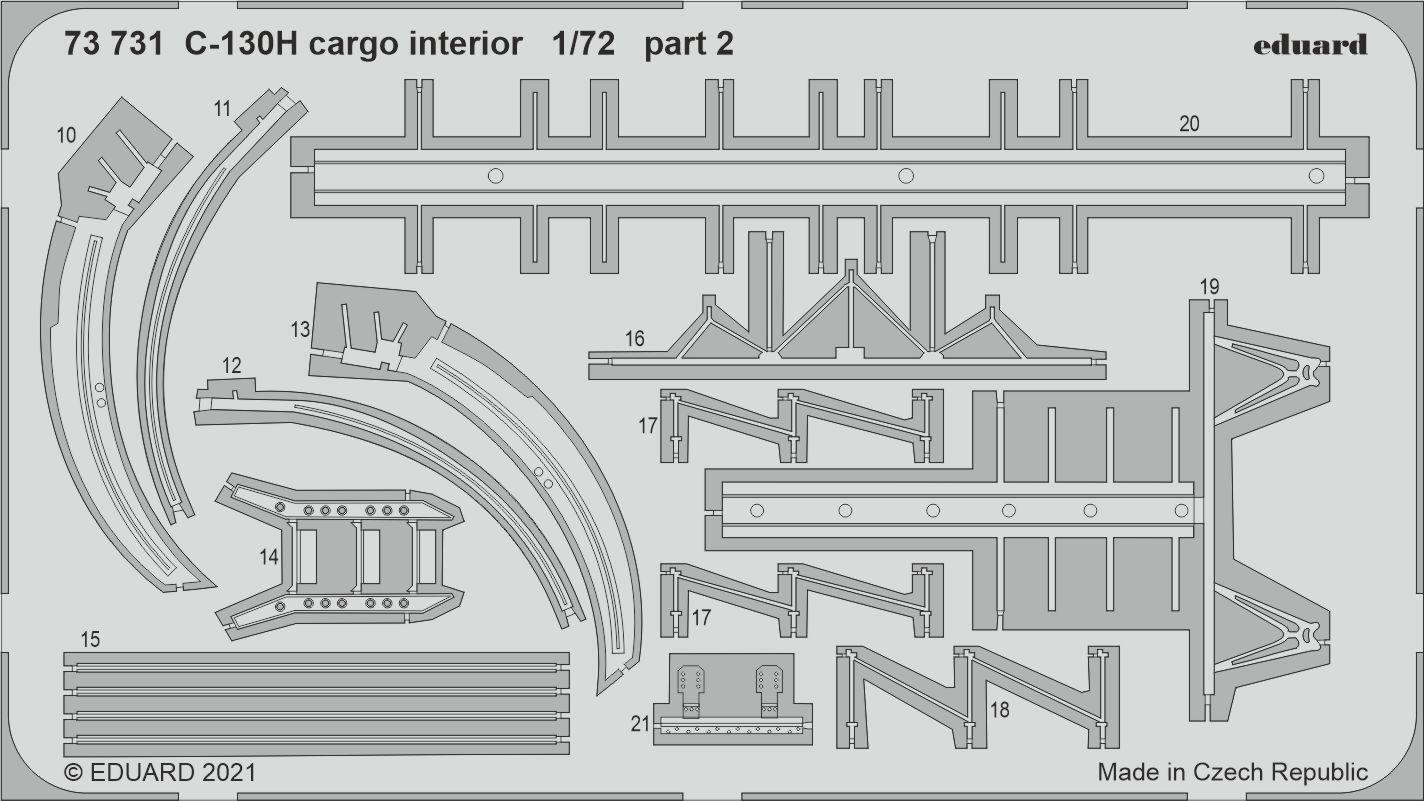 73 731 C-130H cargo interior 1/72 part 2

eduard

10
11
20
13
12
16
19
17
14
17
15
21
18

© EDUARD 2021

Made in Czech Republic