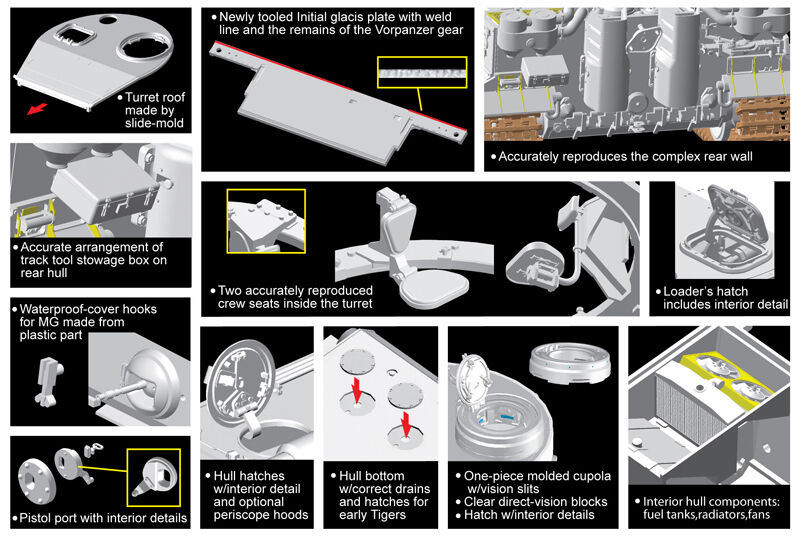 • Turret roof made by slide-mold

• Newly tooled Initial glacis plate with weld line and the remains of the Vorpanzer gear

• Accurately reproduces the complex rear wall

• Accurate arrangement of track tool stowage box on rear hull

• Two accurately reproduced crew seats inside the turret

• Loader's hatch includes interior detail

• Waterproof-cover hooks for MG made from plastic part

• Pistol port with interior details

• Hull hatches w/interior detail and optional periscope hoods

• Hull bottom w/correct drains and hatches for early Tigers

• One-piece molded cupola w/vision slits
• Clear direct-vision blocks
• Hatch w/interior details

• Interior hull components: fuel tanks,radiators,fans