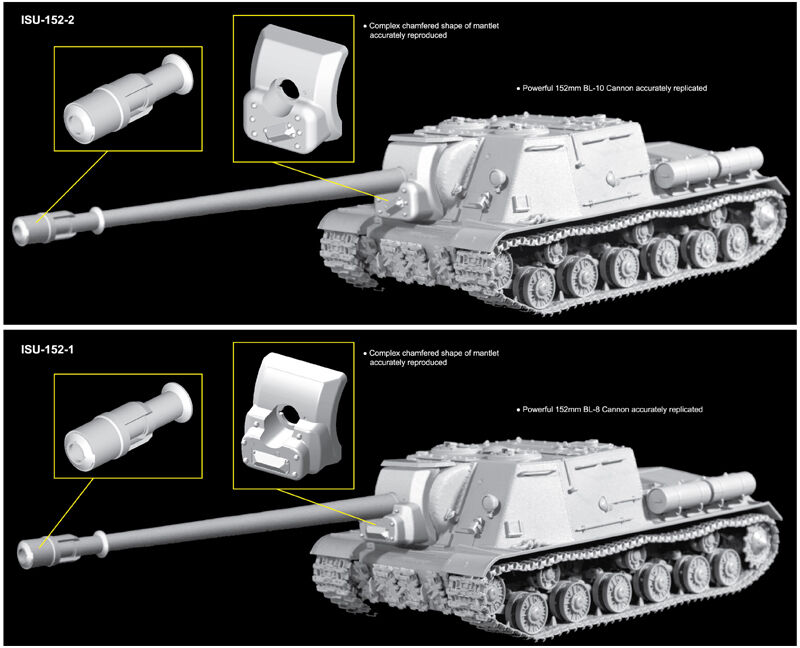 ISU-152-2

• Complex chamfered shape of mantlet accurately reproduced

• Powerful 152mm BL-10 Cannon accurately replicated

ISU-152-1

• Complex chamfered shape of mantlet accurately reproduced

• Powerful 152mm BL-8 Cannon accurately replicated