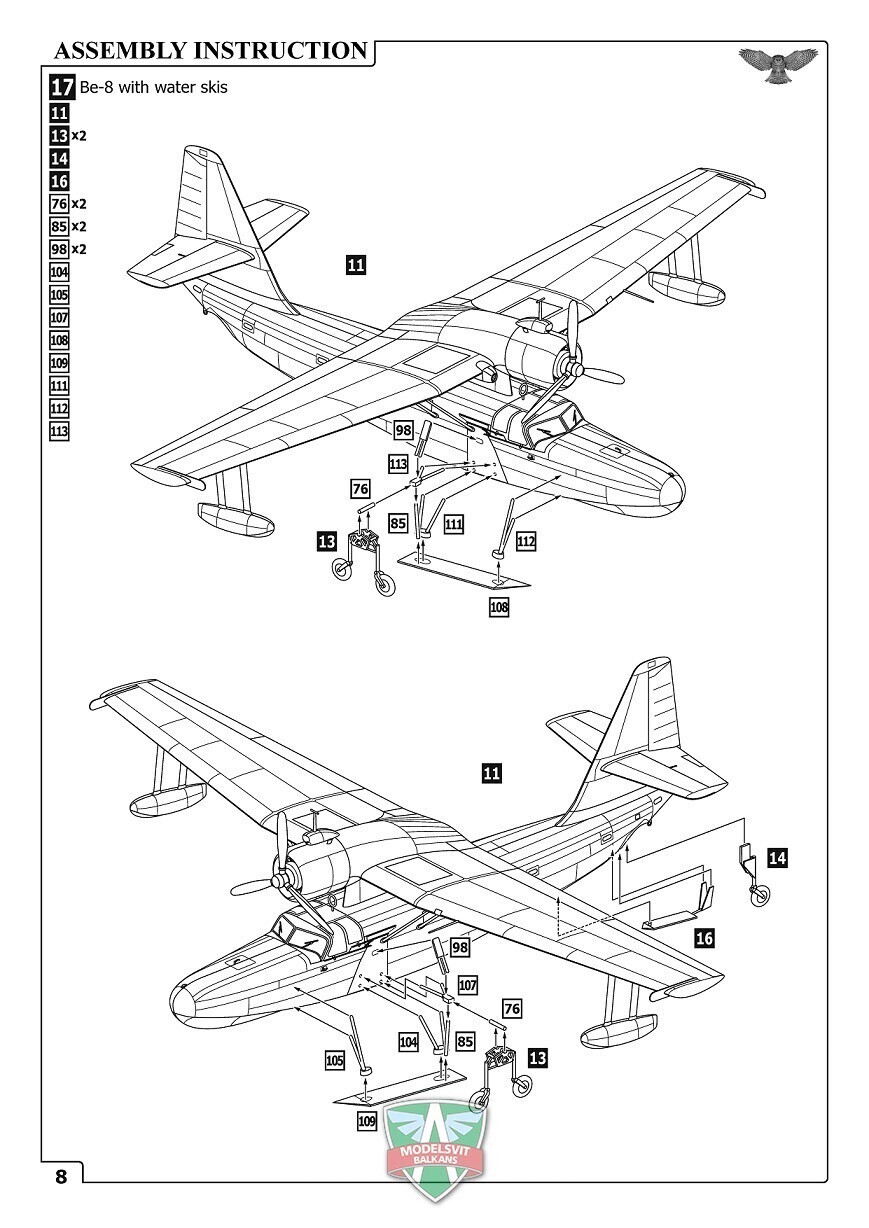 ASSEMBLY INSTRUCTION

17 Be-8 with water skis

11
13 x2
14
16
76 x2
85 x2
98 x2
104
105
107
108
109
111
112
113

11
98
113
76
85
111
13
112
108

11
14
16
98
107
76
104
85
13
105
109

MODELSVIT
BALKANS

8