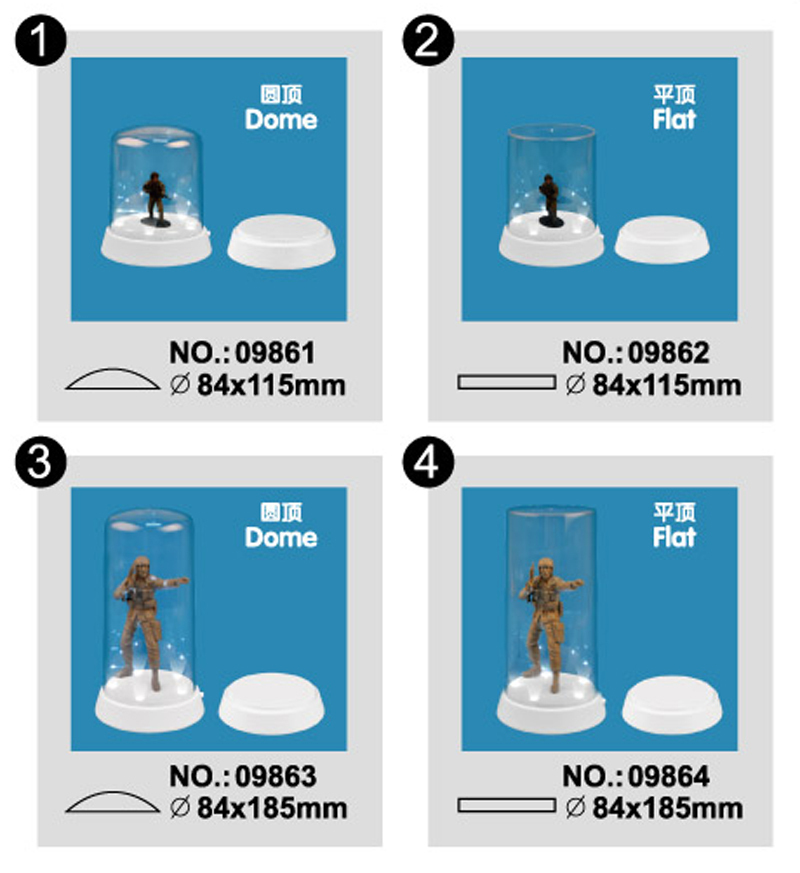 1

圆顶
Dome

NO.: 09861
∅ 84x115mm

2

平顶
Flat

NO.: 09862
∅ 84x115mm

3

圆顶
Dome

NO.: 09863
∅ 84x185mm

4

平顶
Flat

NO.: 09864
∅ 84x185mm