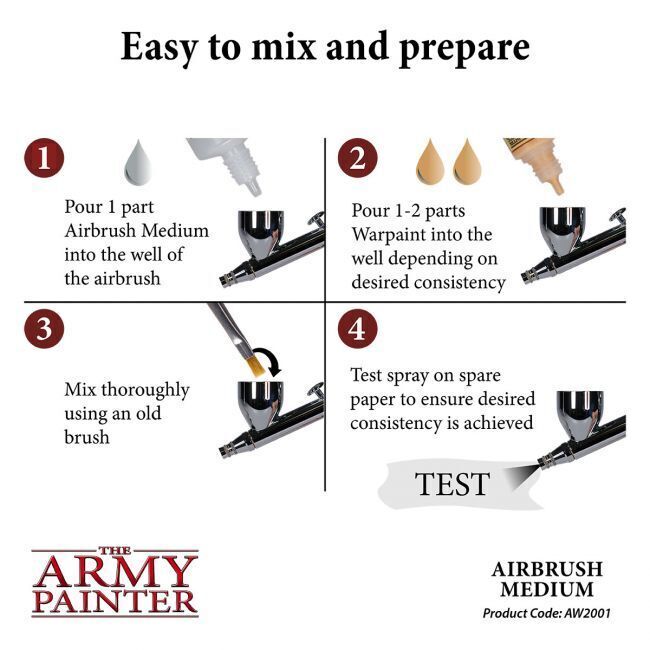 Easy to mix and prepare

1

Pour 1 part Airbrush Medium into the well of the airbrush

2

Pour 1-2 parts Warpaint into the well depending on desired consistency

3

Mix thoroughly using an old brush

4

Test spray on spare paper to ensure desired consistency is achieved

TEST

THE ARMY PAINTER

AIRBRUSH MEDIUM
Product Code: AW2001