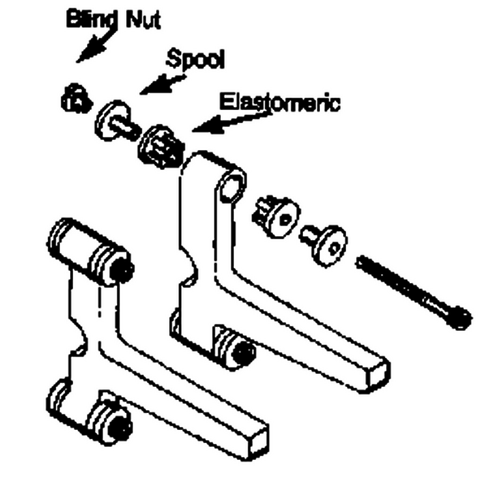 Blind Nut

Spool

Elastomeric