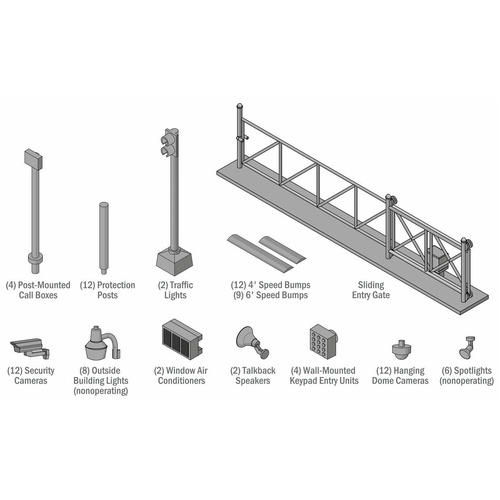 (4) Post-Mounted Call Boxes

(12) Protection Posts

(2) Traffic Lights

(12) 4' Speed Bumps
(9) 6' Speed Bumps

Sliding Entry Gate

(12) Security Cameras

(8) Outside Building Lights (nonoperating)

(2) Window Air Conditioners

(2) Talkback Speakers

(4) Wall-Mounted Keypad Entry Units

(12) Hanging Dome Cameras

(6) Spotlights (nonoperating)